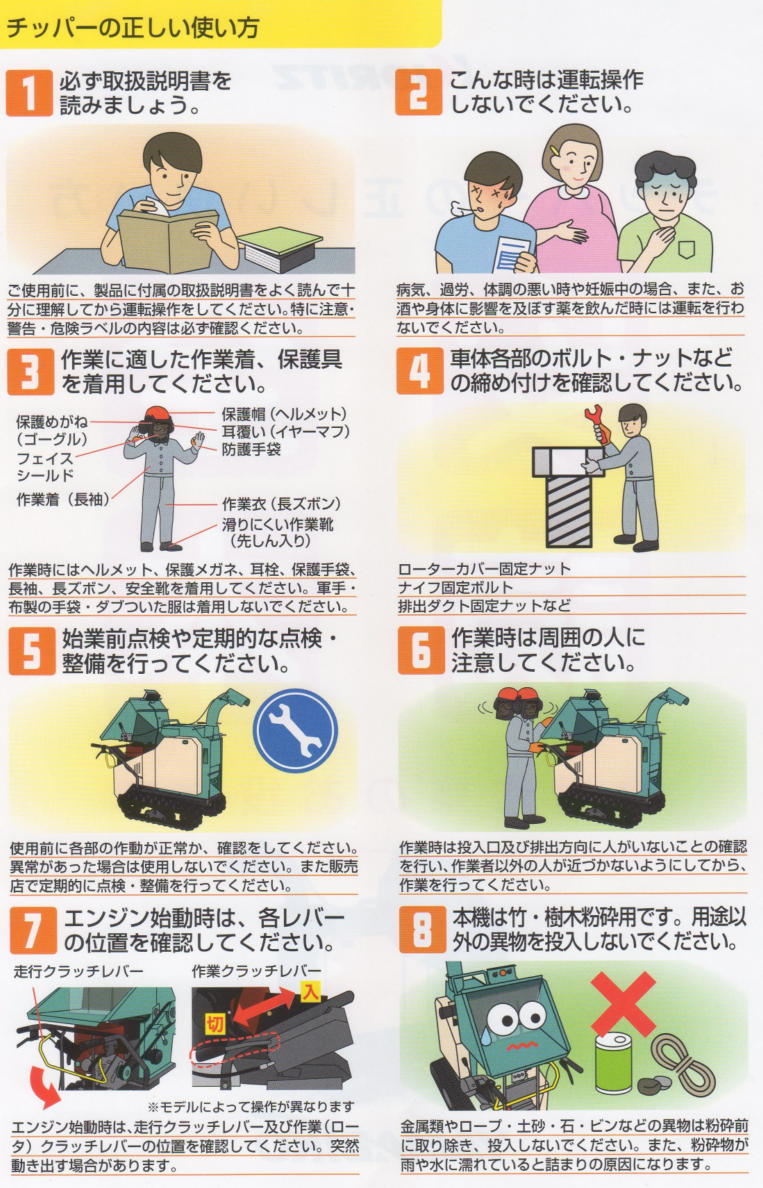 チッパーの正しい使い方

1 必ず取扱説明書を読みましょう。

ご使用前に、製品に付属の取扱説明書をよく読んで十分に理解してから運転操作をしてください。特に注意・警告・危険ラベルの内容は必ず確認ください。

2 こんな時は運転操作しないでください。

病気、過労、体調の悪い時や妊娠中の場合、また、お酒や身体に影響を及ぼす薬を飲んだ時には運転を行わないでください。

3 作業に適した作業着、保護具を着用してください。

保護めがね（ゴーグル）
フェイスシールド
作業着（長袖）
保護帽（ヘルメット）
耳覆い（イヤーマフ）
防護手袋
作業衣（長ズボン）
滑りにくい作業靴（先しん入り）

作業時にはヘルメット、保護メガネ、耳栓、保護手袋、長袖、長ズボン、安全靴を着用してください。軍手・布製の手袋・ダブついた服は着用しないでください。

4 車体各部のボルト・ナットなどの締め付けを確認してください。

ローターカバー固定ナット
ナイフ固定ボルト
排出ダクト固定ナットなど

5 始業前点検や定期的な点検・整備を行ってください。

使用前に各部の作動が正常か、確認をしてください。異常があった場合は使用しないでください。また販売店で定期的に点検・整備を行ってください。

6 作業時は周囲の人に注意してください。

作業時は投入口及び排出方向に人がいないことの確認を行い、作業者以外の人が近づかないようにしてから、作業を行ってください。

7 エンジン始動時は、各レバーの位置を確認してください。

走行クラッチレバー
作業クラッチレバー
入
切

※モデルによって操作が異なります

エンジン始動時は、走行クラッチレバー及び作業（ロータ）クラッチレバーの位置を確認してください。突然動き出す場合があります。

8 本機は竹・樹木粉砕用です。用途以外の異物を投入しないでください。

金属類やロープ・土砂・石・ビンなどの異物は粉砕前に取り除き、投入しないでください。また、粉砕物が雨や水に濡れていると詰まりの原因になります。